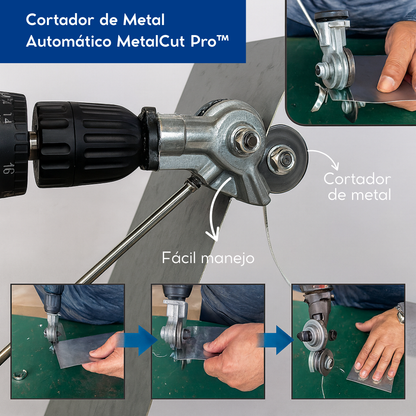 Cortador de Metal Automático MetalCut Pro™

14

16

Cortador de metal

Fácil manejo