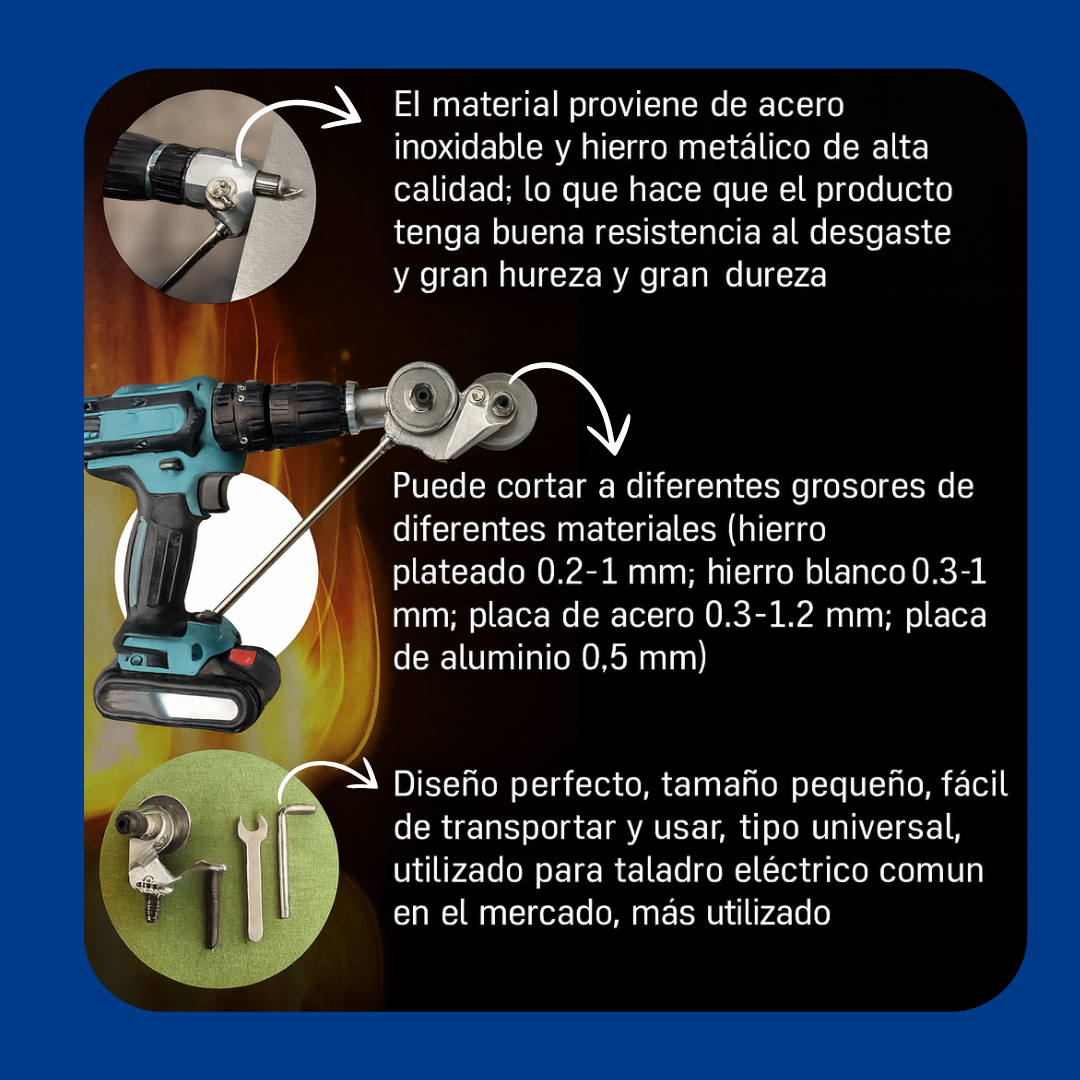 El material proviene de acero inoxidable y hierro metálico de alta calidad; lo que hace que el producto tenga buena resistencia al desgaste y gran hureza y gran dureza

Puede cortar a diferentes grosores de diferentes materiales (hierro plateado 0.2-1 mm; hierro blanco 0.3-1 mm; placa de acero 0.3-1.2 mm; placa de aluminio 0,5 mm)

Diseño perfecto, tamaño pequeño, fácil de transportar y usar, tipo universal, utilizado para taladro eléctrico comun en el mercado, más utilizado