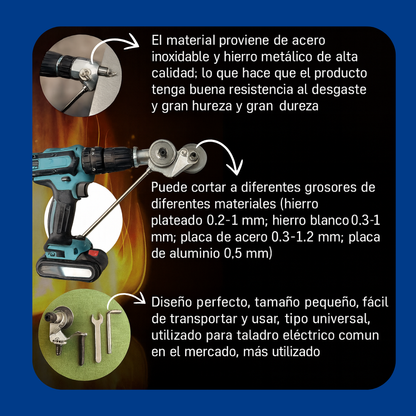 El material proviene de acero inoxidable y hierro metálico de alta calidad; lo que hace que el producto tenga buena resistencia al desgaste y gran hureza y gran dureza

Puede cortar a diferentes grosores de diferentes materiales (hierro plateado 0.2-1 mm; hierro blanco 0.3-1 mm; placa de acero 0.3-1.2 mm; placa de aluminio 0.5 mm)

Diseño perfecto, tamaño pequeño, fácil de transportar y usar, tipo universal, utilizado para taladro eléctrico comun en el mercado, más utilizado