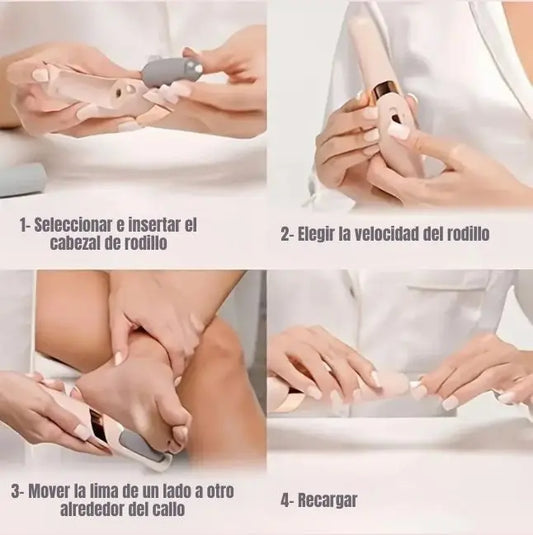 1- Seleccionar e insertar el cabezal de rodillo

2- Elegir la velocidad del rodillo

3- Mover la lima de un lado a otro alrededor del callo

4- Recargar