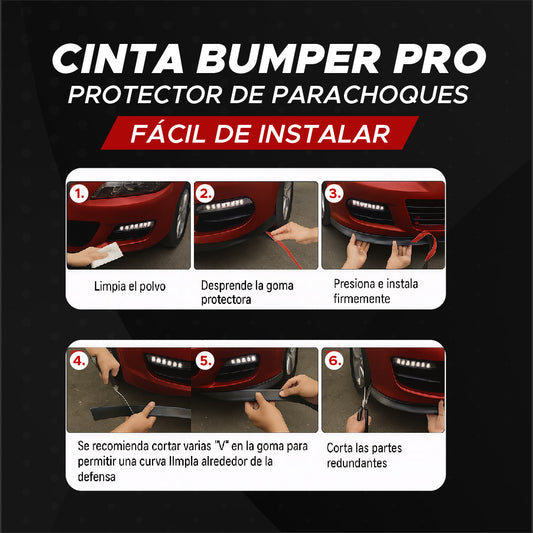 CINTA BUMPER PRO
PROTECTOR DE PARACHOQUES
FÁCIL DE INSTALAR

1.
Limpia el polvo

2.
Desprende la goma protectora

3.
Presiona e instala firmemente

4.

5.

Se recomienda cortar varias "V" en la goma para permitir una curva llmpla alrededor de la defensa

6.
Corta las partes redundantes