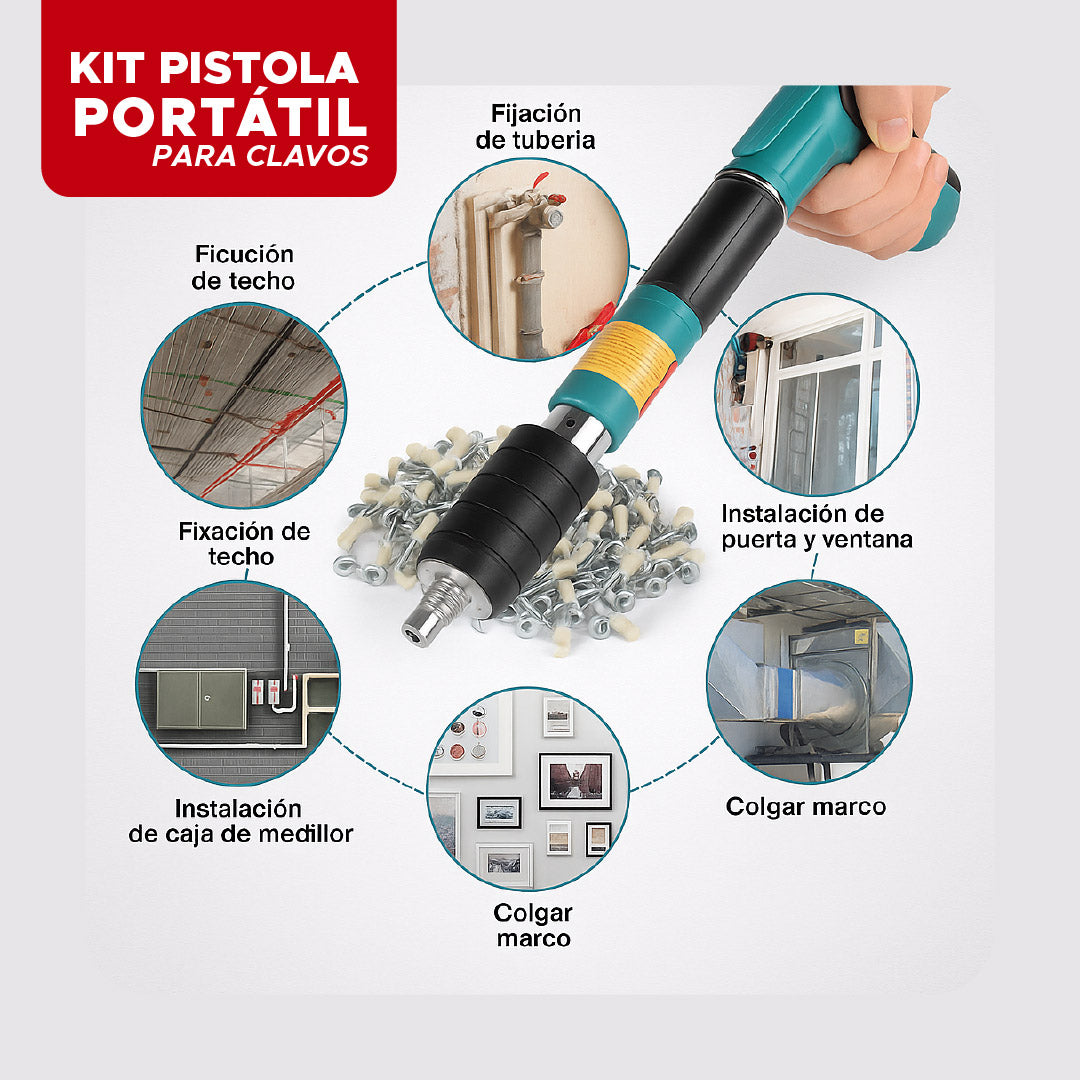 KIT PISTOLA PORTÁTIL PARA CLAVOS

Fijación de tuberia

Ficución de techo

Fixación de techo

Instalación de puerta y ventana

Instalación de caja de medillor

Colgar marco

Colgar marco