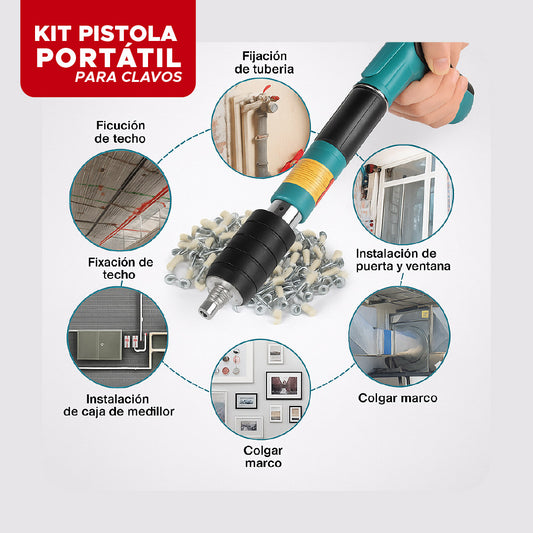 KIT PISTOLA PORTÁTIL PARA CLAVOS

Fijación de tuberia

Ficución de techo

Instalación de puerta y ventana

Fixación de techo

Instalación de caja de medillor

Colgar marco

Colgar marco