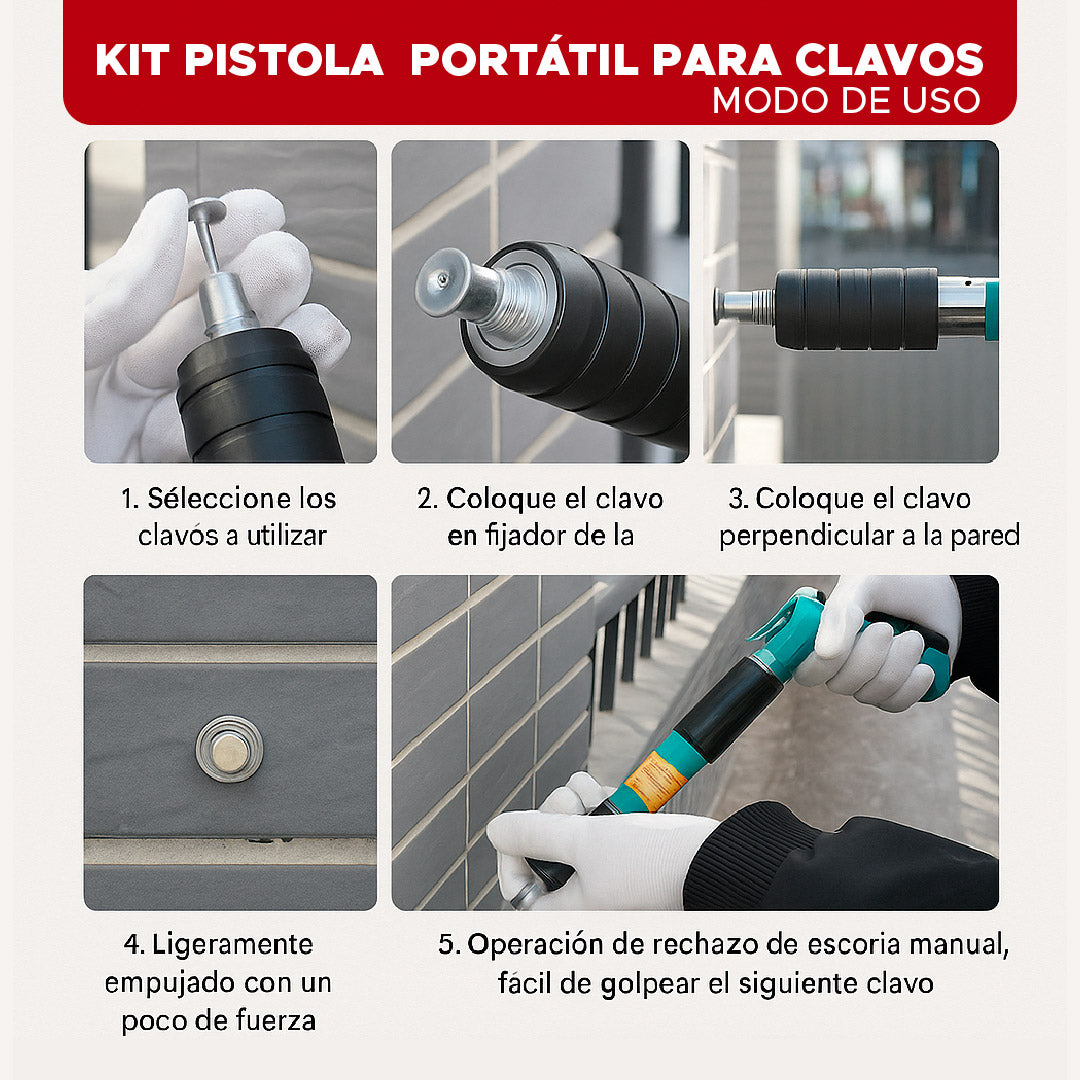 KIT PISTOLA PORTÁTIL PARA CLAVOS
MODO DE USO

1. Séleccione los clavós a utilizar

2. Coloque el clavo en fijador de la

3. Coloque el clavo perpendicular a la pared

4. Ligeramente empujado con un poco de fuerza

5. Operación de rechazo de escoria manual, fácil de golpear el siguiente clavo