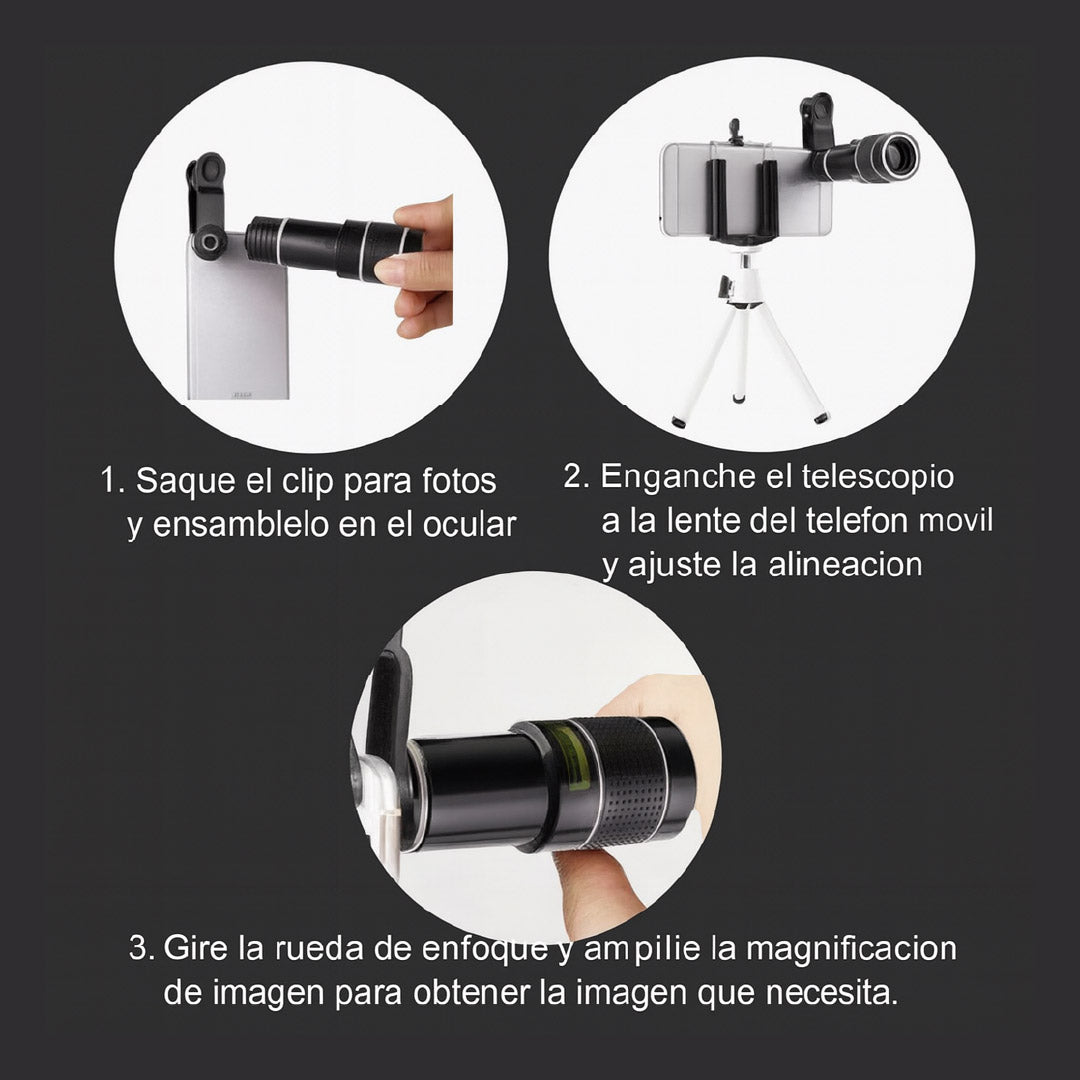 1. Saque el clip para fotos y ensamblelo en el ocular

2. Enganche el telescopio a la lente del telefon movil y ajuste la alineacion

3. Gire la rueda de enfoque y ampilie la magnificacion de imagen para obtener la imagen que necesita.