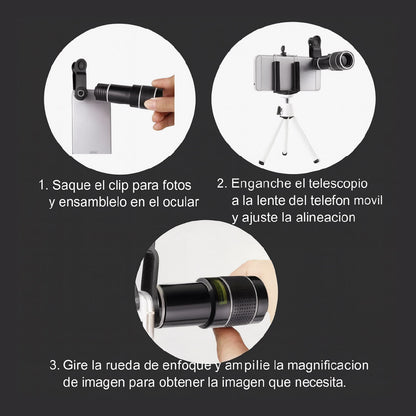 1. Saque el clip para fotos y ensamblelo en el ocular

2. Enganche el telescopio a la lente del telefon movil y ajuste la alineacion

3. Gire la rueda de enfoque y ampilie la magnificacion de imagen para obtener la imagen que necesita.